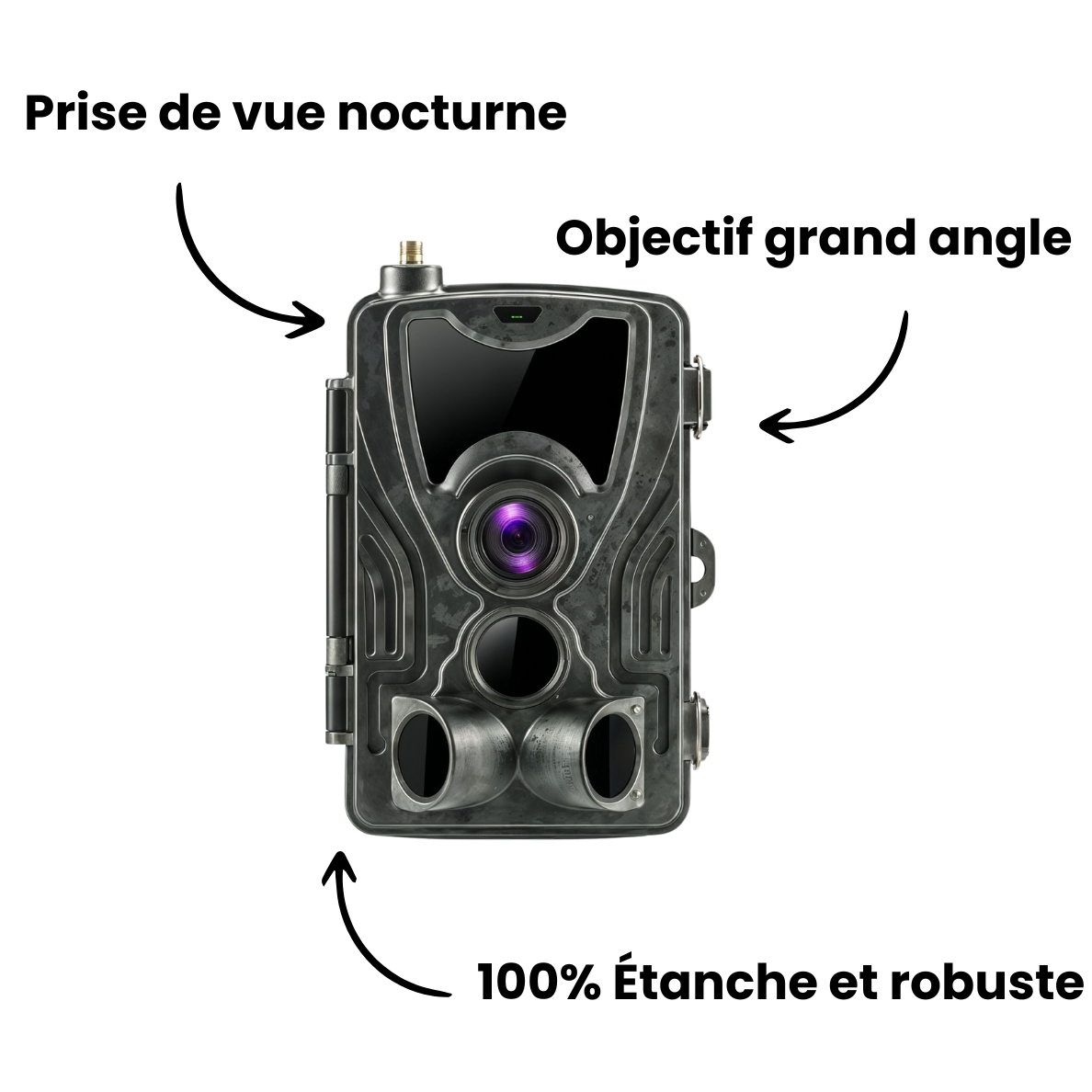 Prise de vue nocturne

Objectif grand angle

100% Étanche et robuste