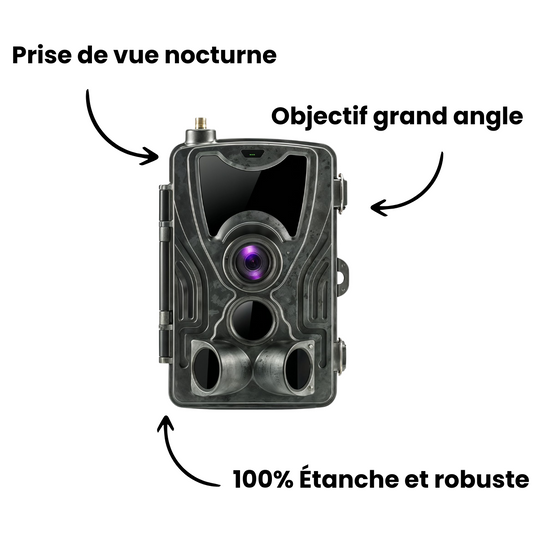 Prise de vue nocturne

Objectif grand angle

100% Étanche et robuste